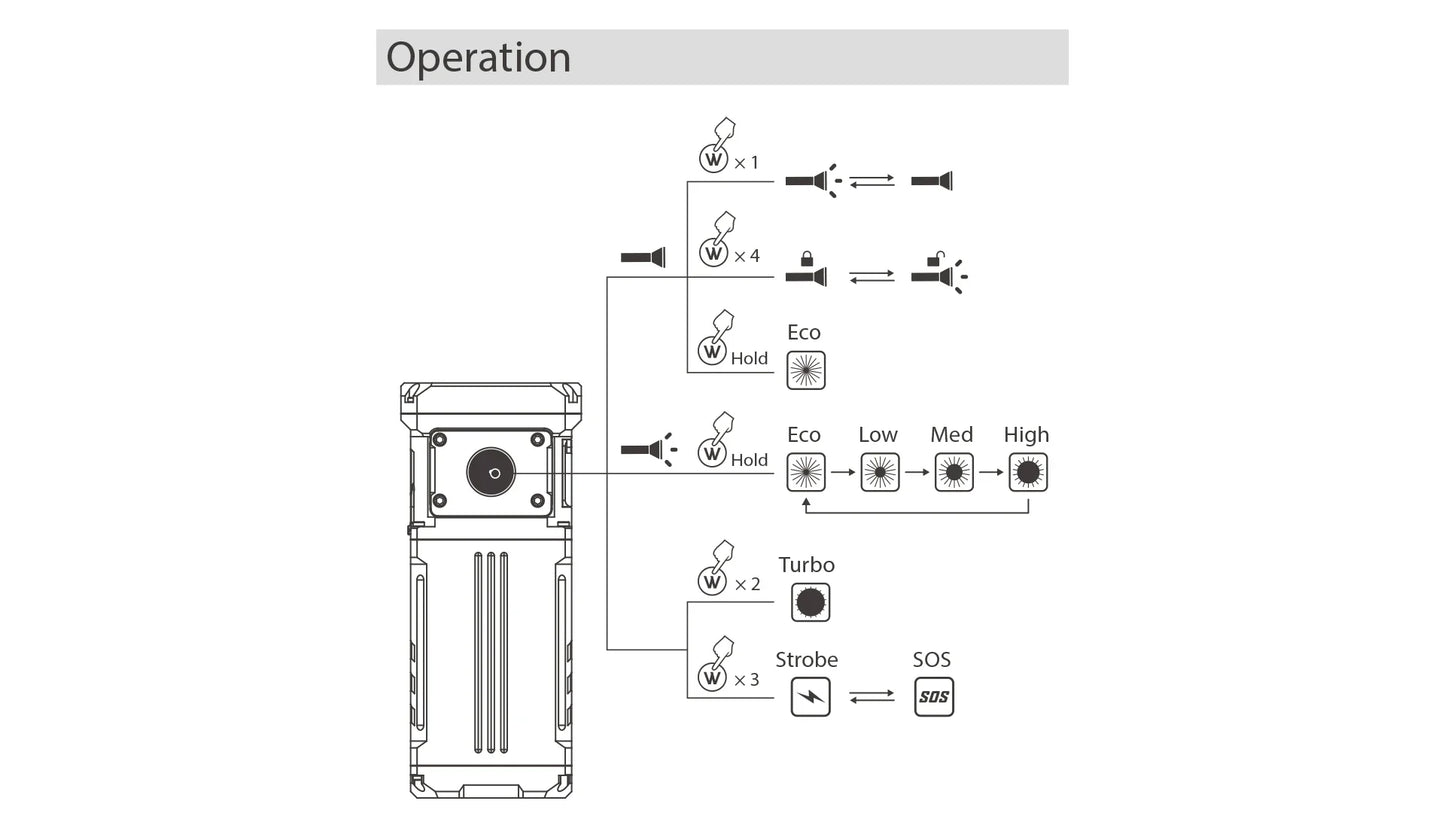 Operation

W × 1

W × 4

W Hold

Eco

W Hold

Eco

Low

Med

High

W × 2

Turbo

W × 3

Strobe

SOS

SOS